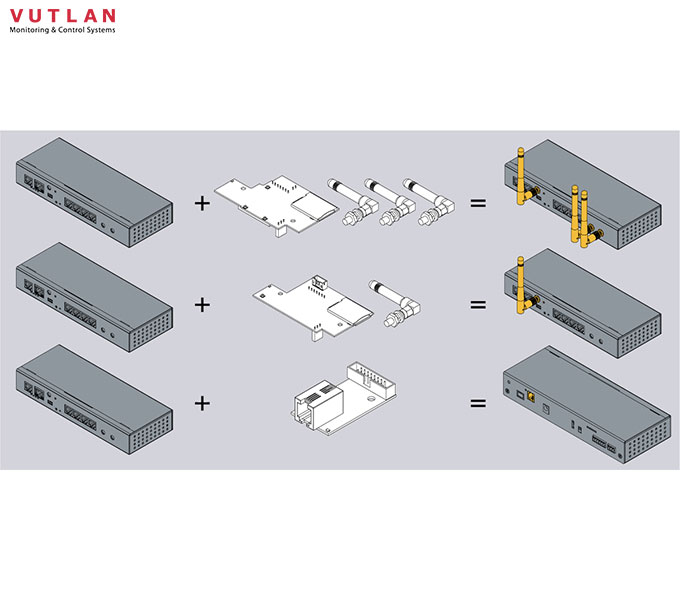 VUTLAN
Monitoring & Control Systems

+ =

+ =

+ =